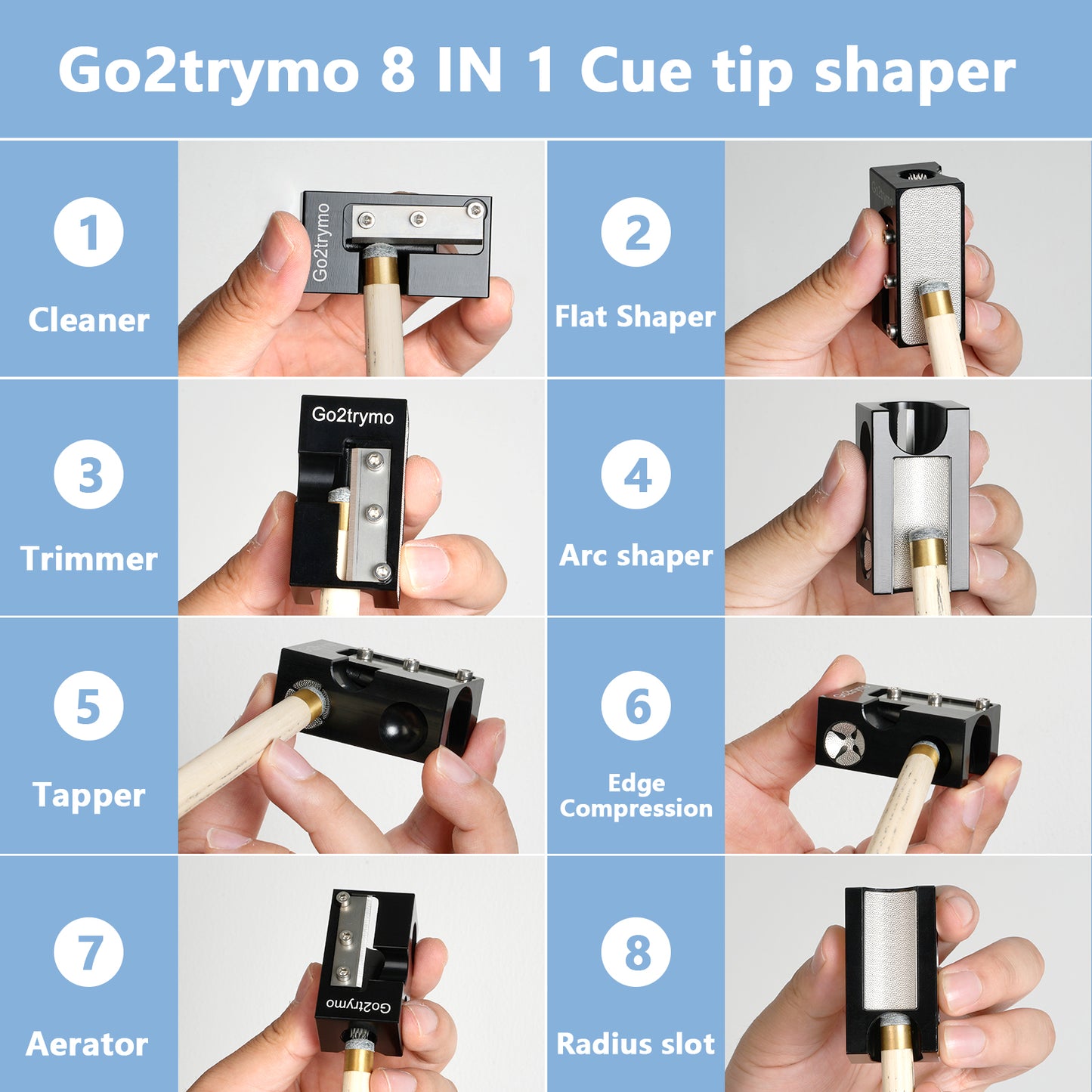 Go2trymo 8 IN 1 Cue tip shaper

1
Cleaner

Go2trymo

2
Flat Shaper

3
Trimmer

Go2trymo

4
Arc shaper

5
Tapper

6
Edge Compression

7
Aerator

Go2trymo

8
Radius slot